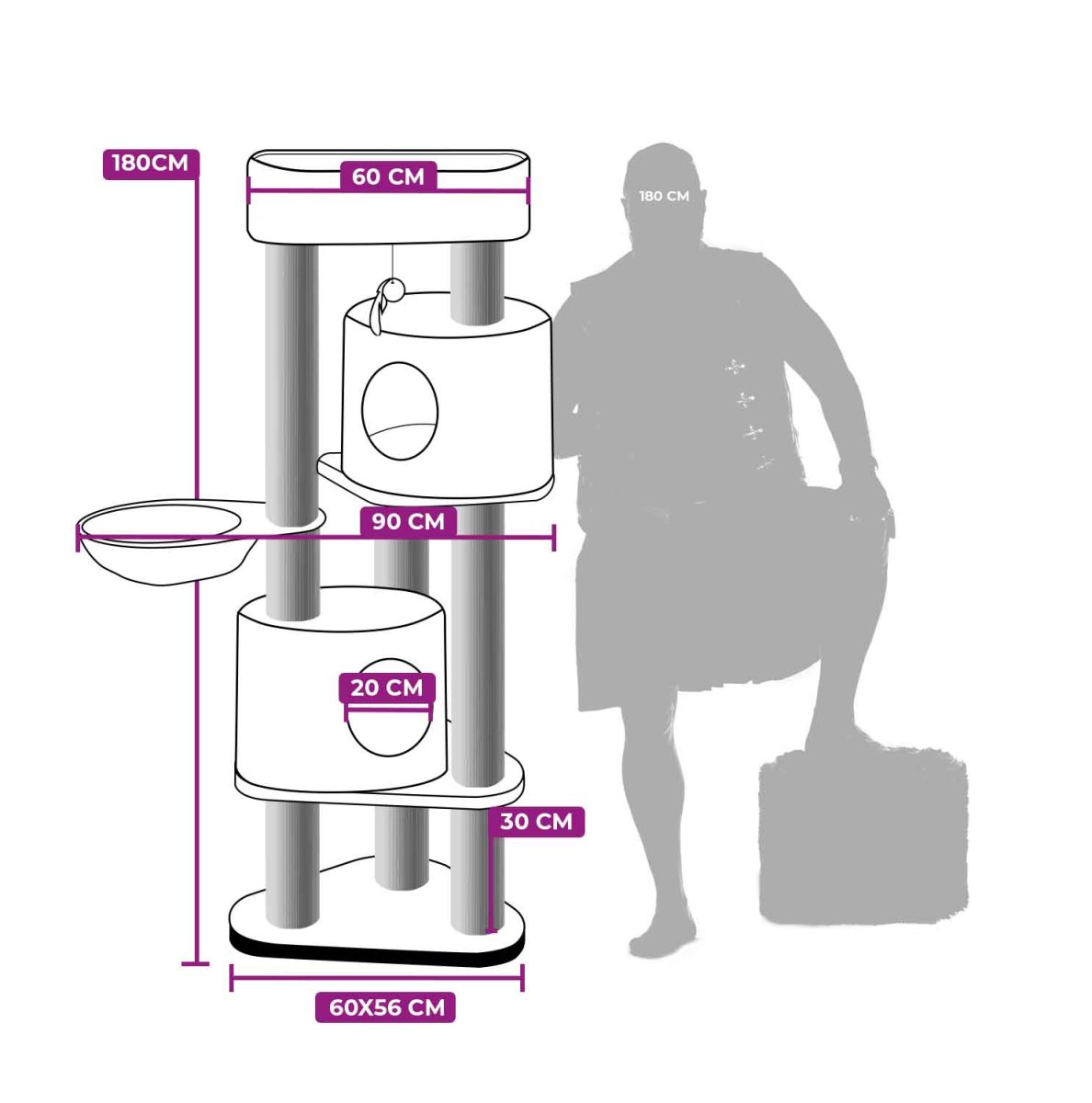 180CM

60 CM

180 CM

90 CM

20 CM

30 CM

60X56 CM