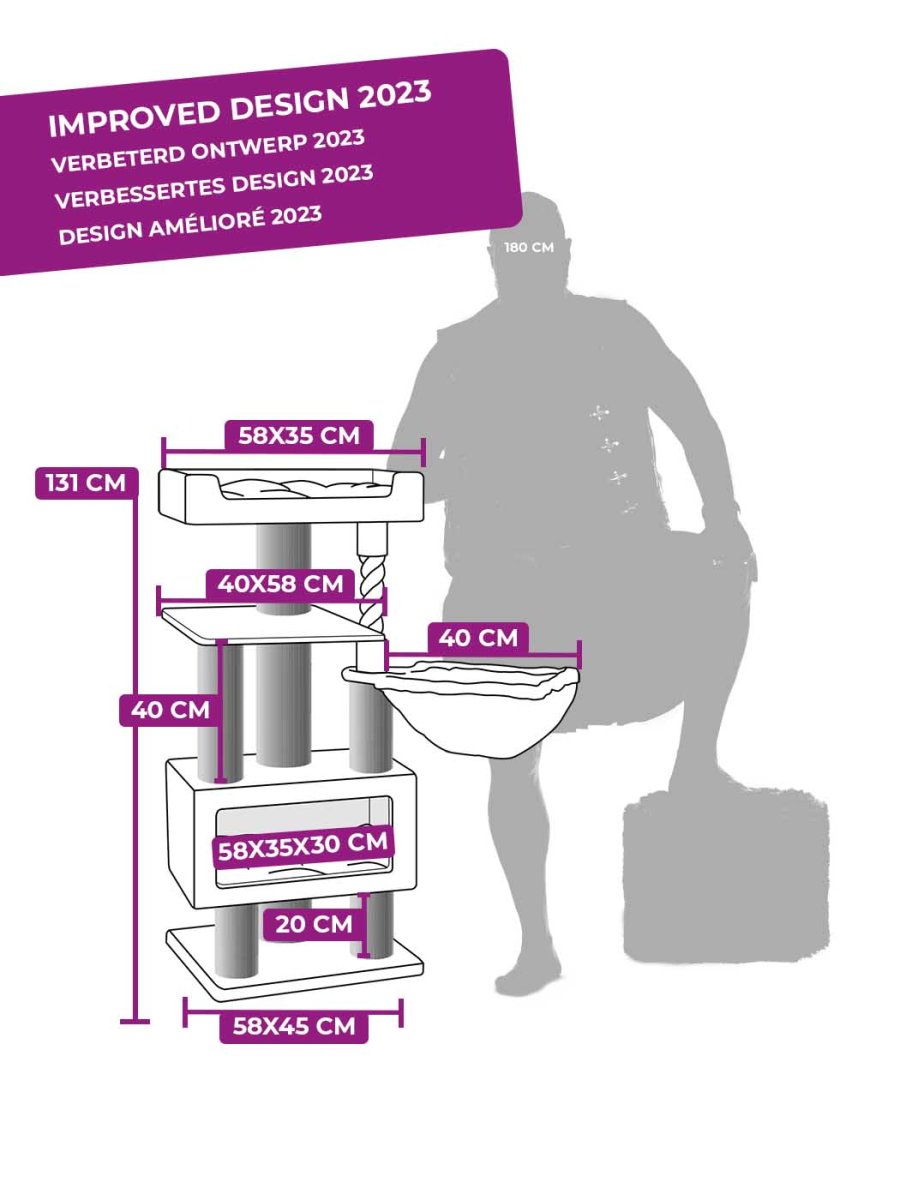 IMPROVED DESIGN 2023
VERBETERD ONTWERP 2023
VERBESSERTES DESIGN 2023
DESIGN AMÉLIORÉ 2023

180 CM

58X35 CM

131 CM

40X58 CM

40 CM

40 CM

58X35X30 CM

20 CM

58X45 CM